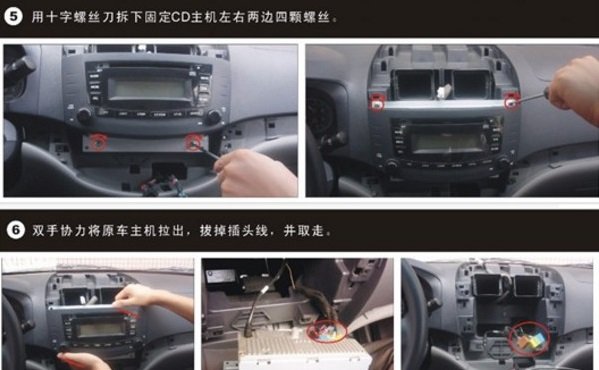 5 用十字螺丝刀拆下固定CD主机左右两边四颗螺丝。

6 双手协力将原车主机拉出，拔掉插头线，并取走。