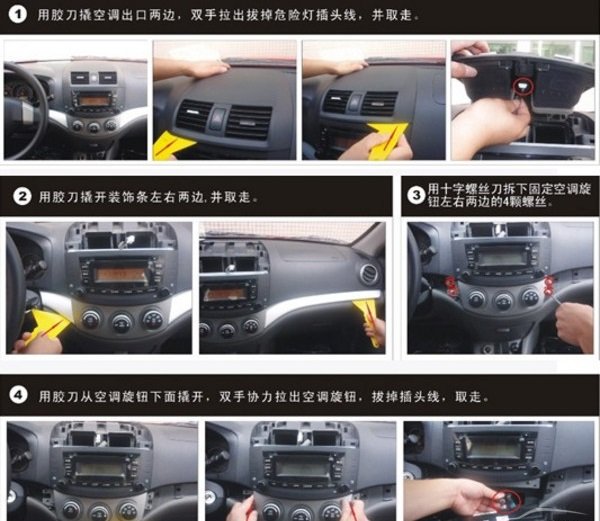 1 用胶刀撬空调出口两边，双手拉出拔掉危险灯插头线，并取走。

2 用胶刀撬开装饰条左右两边，并取走。

3 用十字螺丝刀拆下固定空调旋钮左右两边的4颗螺丝。

4 用胶刀从空调旋钮下面撬开，双手协力拉出空调旋钮，拔掉插头线，取走。