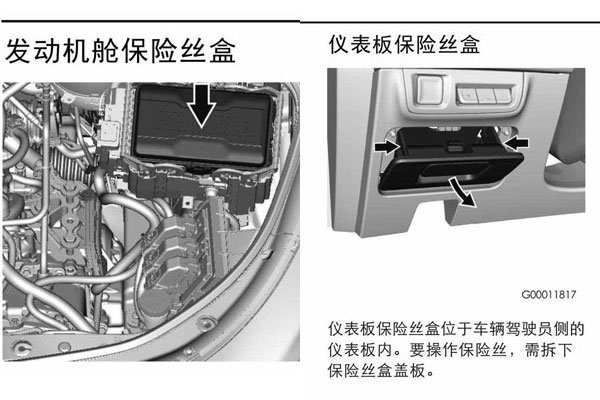 发动机舱保险丝盒

仪表板保险丝盒

G00011817

仪表板保险丝盒位于车辆驾驶员侧的仪表板内。要操作保险丝，需拆下保险丝盒盖板。