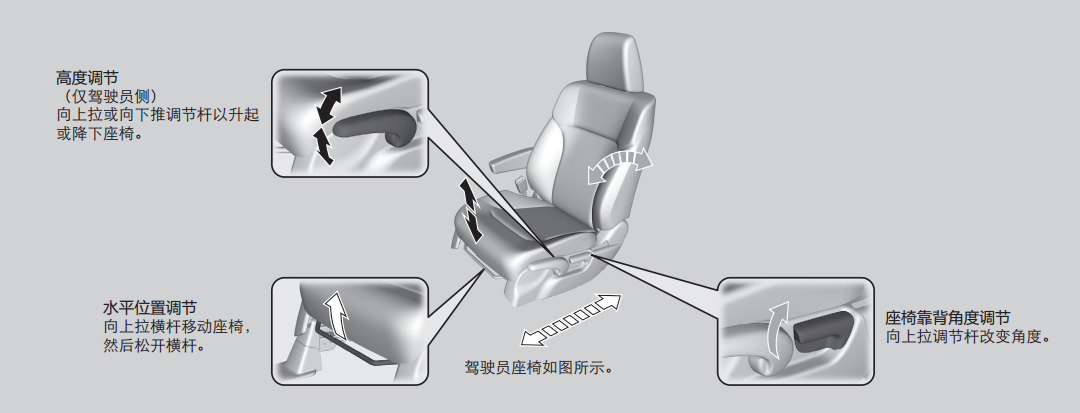 高度调节
（仅驾驶员侧）
向上拉或向下推调节杆以升起或降下座椅。

水平位置调节
向上拉横杆移动座椅，然后松开横杆。

驾驶员座椅如图所示。

座椅靠背角度调节
向上拉调节杆改变角度。