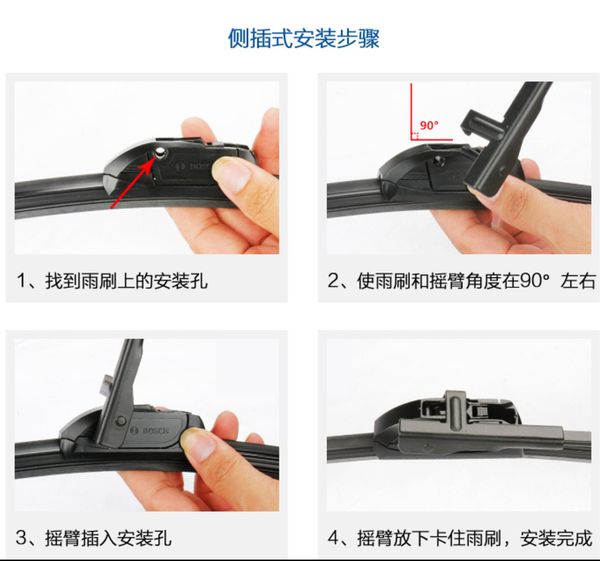 侧插式安装步骤

BOSCH

1、找到雨刷上的安装孔

90°

2、使雨刷和摇臂角度在90° 左右

BOSCH

3、摇臂插入安装孔

4、摇臂放下卡住雨刷，安装完成