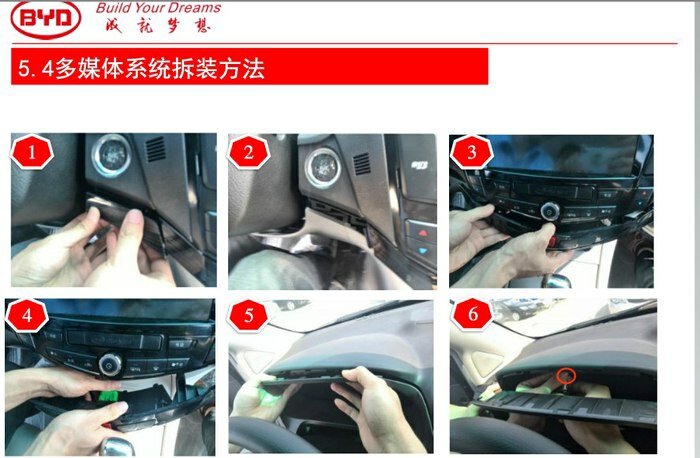 BYD Build Your Dreams 成就梦想

5.4多媒体系统拆装方法

1

2

3

4

5

6