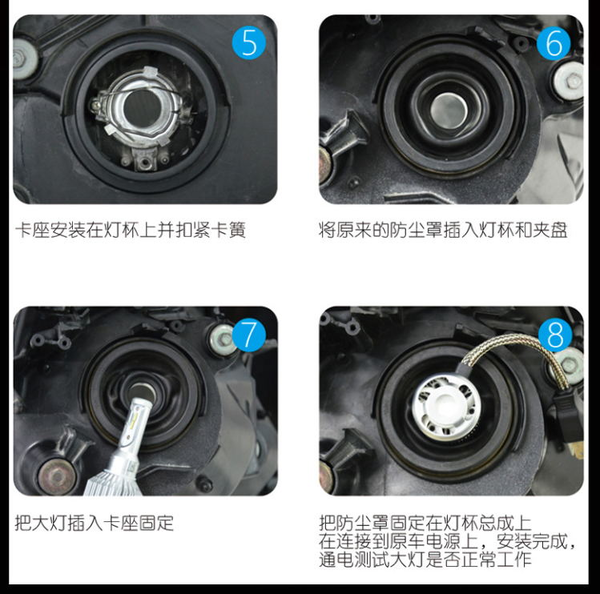 5

卡座安装在灯杯上并扣紧卡簧

6

将原来的防尘罩插入灯杯和夹盘

7

把大灯插入卡座固定

8

把防尘罩固定在灯杯总成上
在连接到原车电源上，安装完成，
通电测试大灯是否正常工作