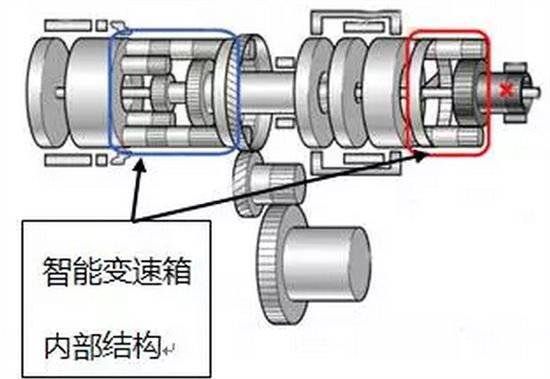 智能变速箱

内部结构