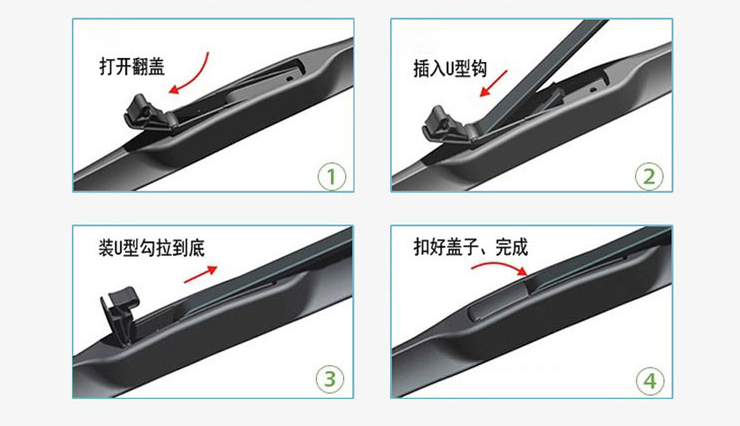 打开翻盖

①

插入U型钩

②

装U型勾拉到底

③

扣好盖子、完成

④