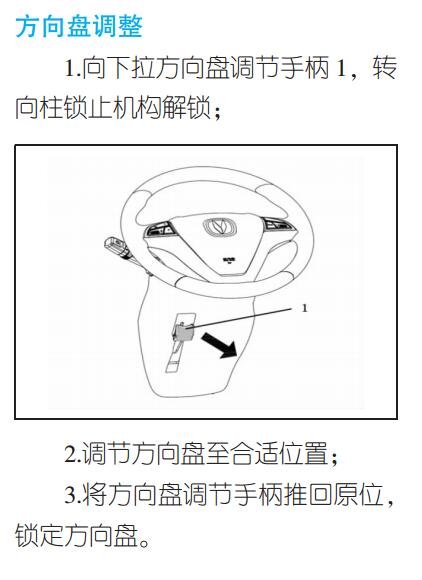 方向盘调整

1.向下拉方向盘调节手柄 1，转向柱锁止机构解锁；

1

2.调节方向盘至合适位置；

3.将方向盘调节手柄推回原位，锁定方向盘。