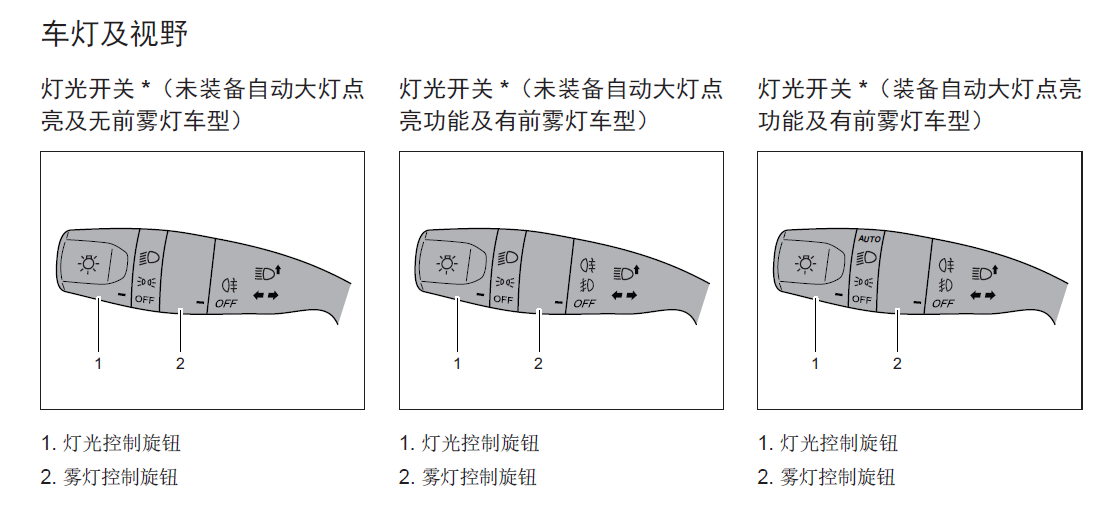 车灯及视野

灯光开关 *（未装备自动大灯点亮及无前雾灯车型）

OFF
OFF
1
2

1. 灯光控制旋钮
2. 雾灯控制旋钮

灯光开关 *（未装备自动大灯点亮功能及有前雾灯车型）

OFF
OFF
1
2

1. 灯光控制旋钮
2. 雾灯控制旋钮

灯光开关 *（装备自动大灯点亮功能及有前雾灯车型）

AUTO
OFF
OFF
1
2

1. 灯光控制旋钮
2. 雾灯控制旋钮