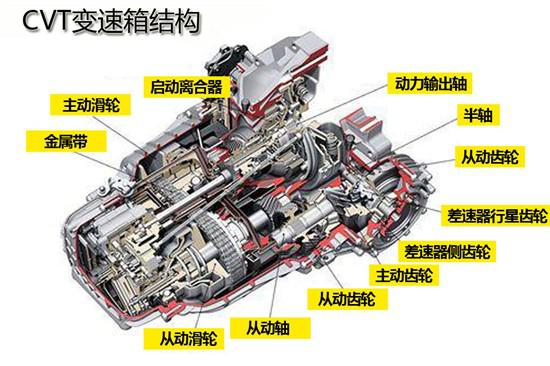 CVT变速箱结构

启动离合器

动力输出轴

主动滑轮

半轴

金属带

从动齿轮

差速器行星齿轮

差速器侧齿轮

主动齿轮

从动齿轮

从动轴

从动滑轮