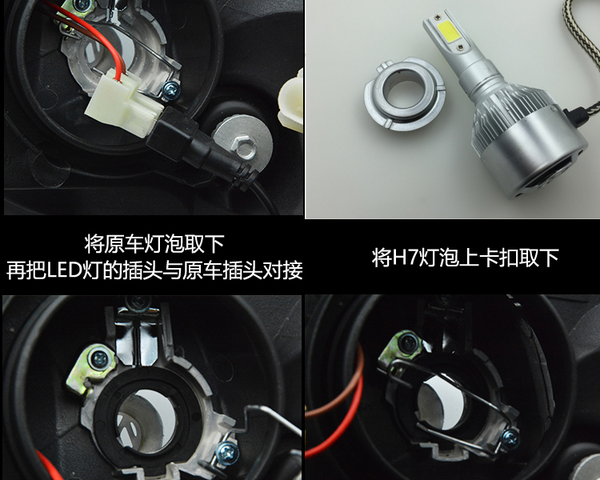 将原车灯泡取下
再把LED灯的插头与原车插头对接

将H7灯泡上卡扣取下