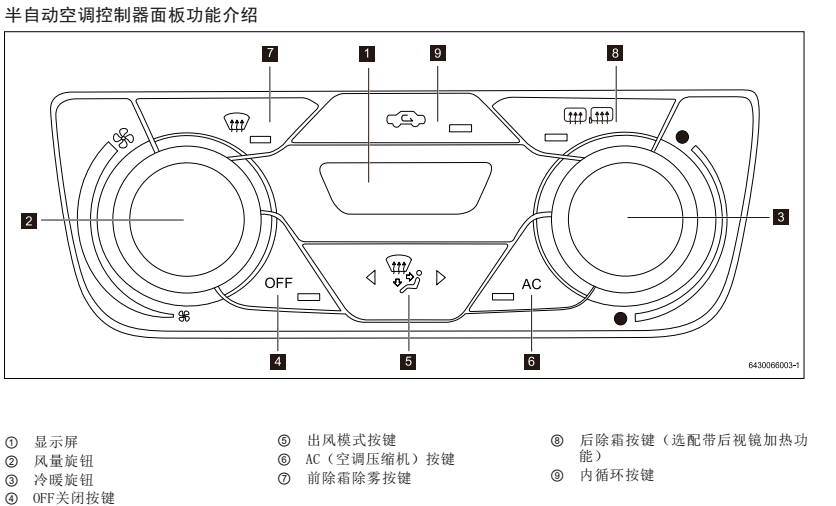 半自动空调控制器面板功能介绍

7
1
9
8
2
3
OFF
AC
4
5
6
6430066003-1

① 显示屏
② 风量旋钮
③ 冷暖旋钮
④ OFF关闭按键

⑤ 出风模式按键
⑥ AC（空调压缩机）按键
⑦ 前除霜除雾按键

⑧ 后除霜按键（选配带后视镜加热功能）
⑨ 内循环按键