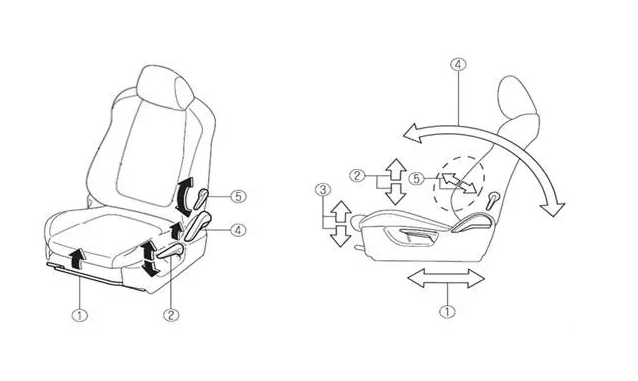 5
4
1
2
4
2
5
3
1