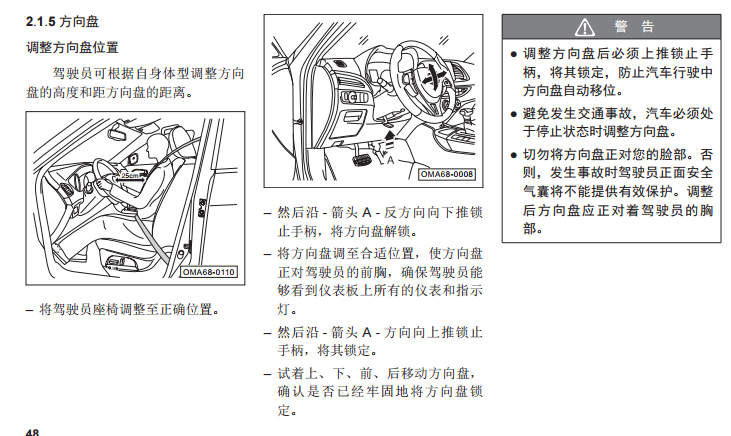 2.1.5 方向盘

调整方向盘位置

驾驶员可根据自身体型调整方向盘的高度和距方向盘的距离。

25cm

OMA68-0110

– 将驾驶员座椅调整至正确位置。

A

OMA68-0008

– 然后沿 - 箭头 A - 反方向向下推锁止手柄，将方向盘解锁。

– 将方向盘调至合适位置，使方向盘正对驾驶员的前胸，确保驾驶员能够看到仪表板上所有的仪表和指示灯。

– 然后沿 - 箭头 A - 方向向上推锁止手柄，将其锁定。

– 试着上、下、前、后移动方向盘，确认是否已经牢固地将方向盘锁定。

警 告

● 调整方向盘后必须上推锁止手柄，将其锁定，防止汽车行驶中方向盘自动移位。

● 避免发生交通事故，汽车必须处于停止状态时调整方向盘。

● 切勿将方向盘正对您的脸部。否则，发生事故时驾驶员正面安全气囊将不能提供有效保护。调整后方向盘应正对着驾驶员的胸部。

48