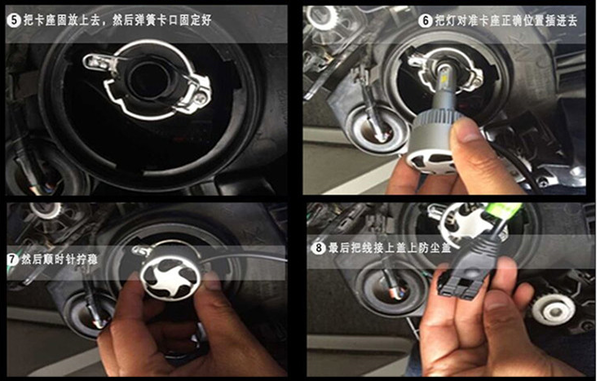 5 把卡座固放上去，然后弹簧卡口固定好

6 把灯对准卡座正确位置插进去

7 然后顺时针拧稳

8 最后把线接上盖上防尘盖