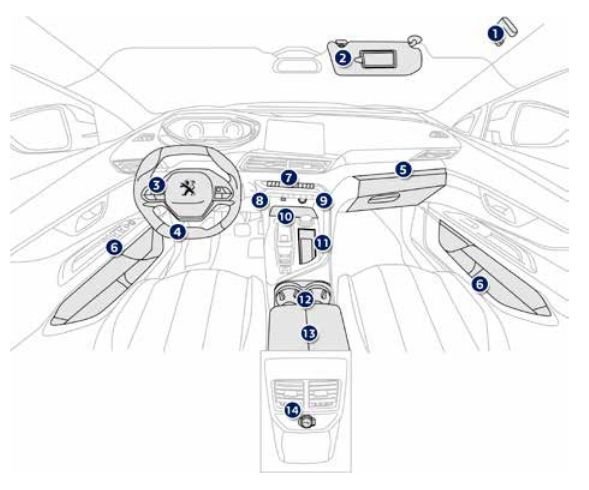 1
2
3
4
5
6
7
8
9
10
11
6
12
13
14