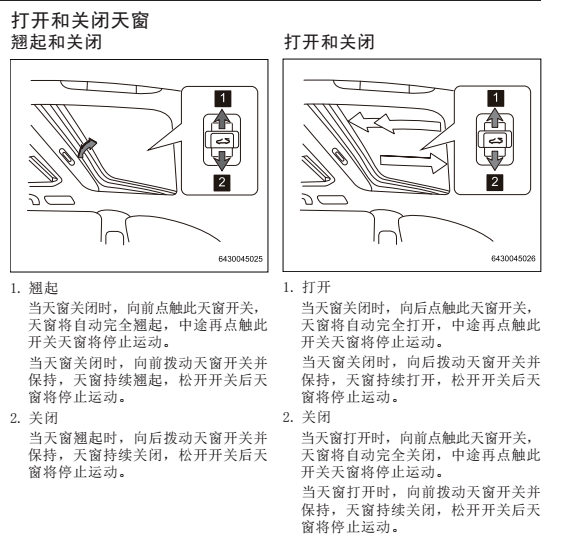 打开和关闭天窗

翘起和关闭

1

2

6430045025

1. 翘起

当天窗关闭时，向前点触此天窗开关，天窗将自动完全翘起，中途再点触此开关天窗将停止运动。

当天窗关闭时，向前拨动天窗开关并保持，天窗持续翘起，松开开关后天窗将停止运动。

2. 关闭

当天窗翘起时，向后拨动天窗开关并保持，天窗持续关闭，松开开关后天窗将停止运动。

打开和关闭

1

2

6430045026

1. 打开

当天窗关闭时，向后点触此天窗开关，天窗将自动完全打开，中途再点触此开关天窗将停止运动。

当天窗关闭时，向后拨动天窗开关并保持，天窗持续打开，松开开关后天窗将停止运动。

2. 关闭

当天窗打开时，向前点触此天窗开关，天窗将自动完全关闭，中途再点触此开关天窗将停止运动。

当天窗打开时，向前拨动天窗开关并保持，天窗持续关闭，松开开关后天窗将停止运动。