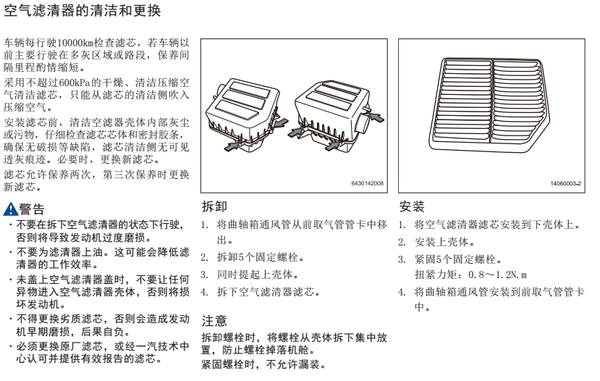 空气滤清器的清洁和更换

车辆每行驶10000km检查滤芯，若车辆以前主要行驶在多灰区域或路段，保养间隔里程酌情缩短。

采用不超过600kPa的干燥、清洁压缩空气清洁滤芯，只能从滤芯的清洁侧吹入压缩空气。

安装滤芯前，清洁空滤器壳体内部灰尘或污物，仔细检查滤芯芯体和密封胶条，确保无破损等缺陷，滤芯清洁侧无可见透灰痕迹。必要时，更换新滤芯。

滤芯允许保养两次，第三次保养时更换新滤芯。

警告

· 不要在拆下空气滤清器的状态下行驶，否则将导致发动机过度磨损。

· 不要为滤清器上油。这可能会降低滤清器的工作效率。

· 未盖上空气滤清器盖时，不要让任何异物进入空气滤清器壳体，否则将损坏发动机。

· 不得更换劣质滤芯，否则会造成发动机早期磨损，后果自负。

· 必须更换原厂滤芯，或经一汽技术中心认可并提供有效报告的滤芯。

6430142008

拆卸

1. 将曲轴箱通风管从前取气管管卡中移出。

2. 拆卸5个固定螺栓。

3. 同时提起上壳体。

4. 拆下空气滤清器滤芯。

注意

拆卸螺栓时，将螺栓从壳体拆下集中放置，防止螺栓掉落机舱。

紧固螺栓时，不允许漏装。

14060003-2

安装

1. 将空气滤清器滤芯安装到下壳体上。

2. 安装上壳体。

3. 紧固5个固定螺栓。
扭紧力矩：0.8～1.2N.m

4. 将曲轴箱通风管安装到前取气管管卡中。