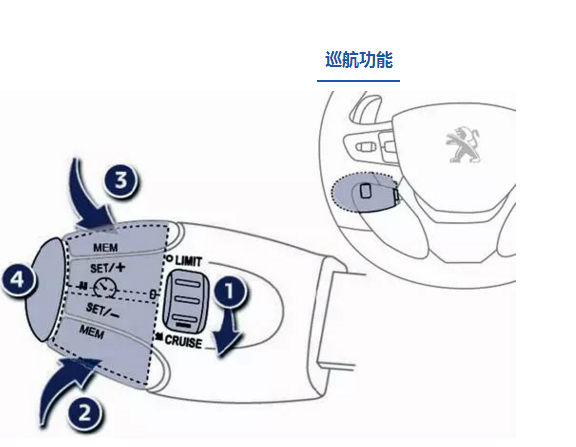 巡航功能

3

MEM

SET/+

LIMIT

4

0

1

SET/−

MEM

CRUISE

2