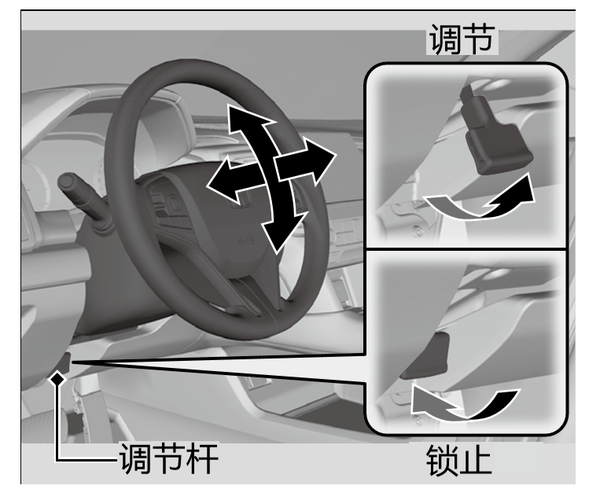 调节

调节杆

锁止