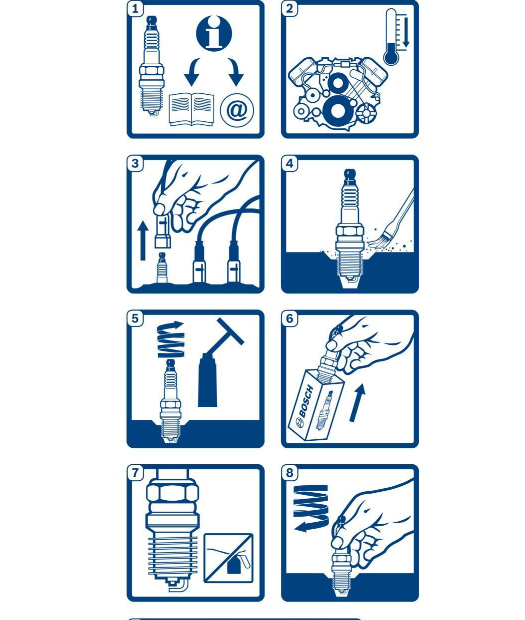 1

i

@

2

3

4

5

6

BOSCH

7

8