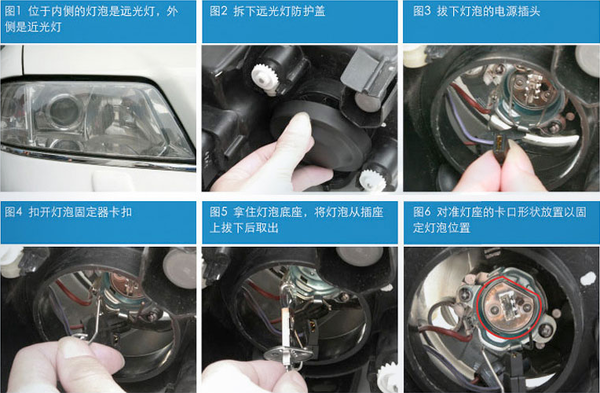 图1 位于内侧的灯泡是远光灯，外侧是近光灯

图2 拆下远光灯防护盖

图3 拔下灯泡的电源插头

图4 扣开灯泡固定器卡扣

图5 拿住灯泡底座，将灯泡从插座上拔下后取出

图6 对准灯座的卡口形状放置以固定灯泡位置