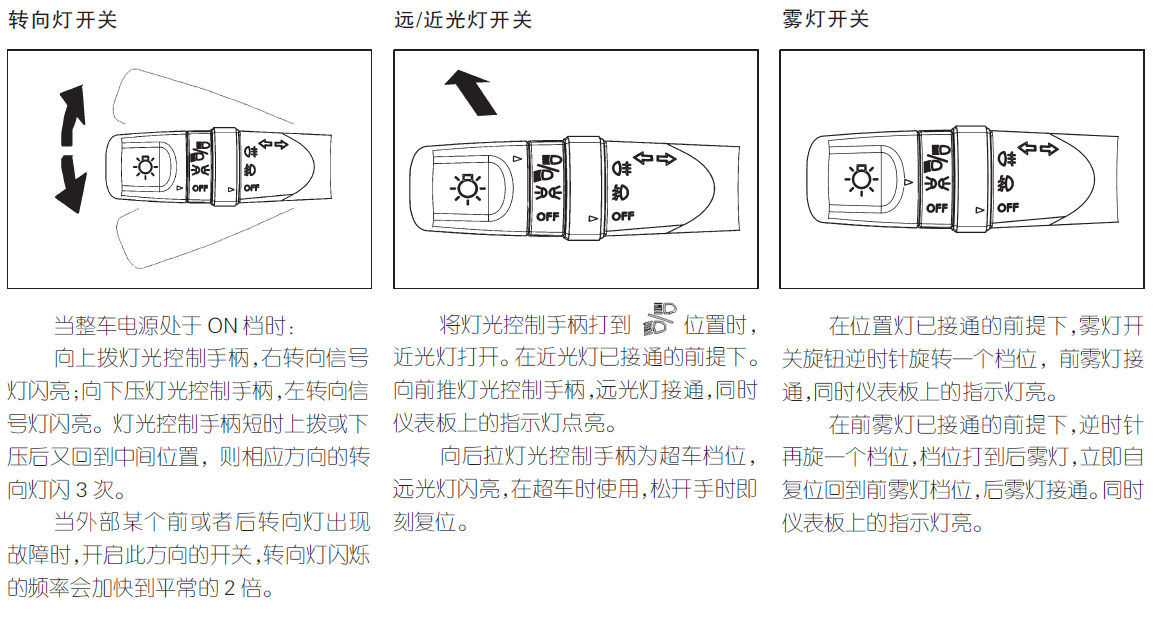 转向灯开关

OFF

OFF

当整车电源处于 ON 档时:

向上拨灯光控制手柄,右转向信号灯闪亮;向下压灯光控制手柄,左转向信号灯闪亮。灯光控制手柄短时上拨或下压后又回到中间位置,则相应方向的转向灯闪 3 次。

当外部某个前或者后转向灯出现故障时,开启此方向的开关,转向灯闪烁的频率会加快到平常的 2 倍。

远/近光灯开关

OFF

OFF

将灯光控制手柄打到 位置时,近光灯打开。在近光灯已接通的前提下。向前推灯光控制手柄,远光灯接通,同时仪表板上的指示灯点亮。

向后拉灯光控制手柄为超车档位,远光灯闪亮,在超车时使用,松开手时即刻复位。

雾灯开关

OFF

OFF

在位置灯已接通的前提下,雾灯开关旋钮逆时针旋转一个档位,前雾灯接通,同时仪表板上的指示灯亮。

在前雾灯已接通的前提下,逆时针再旋一个档位,档位打到后雾灯,立即自复位回到前雾灯档位,后雾灯接通。同时仪表板上的指示灯亮。