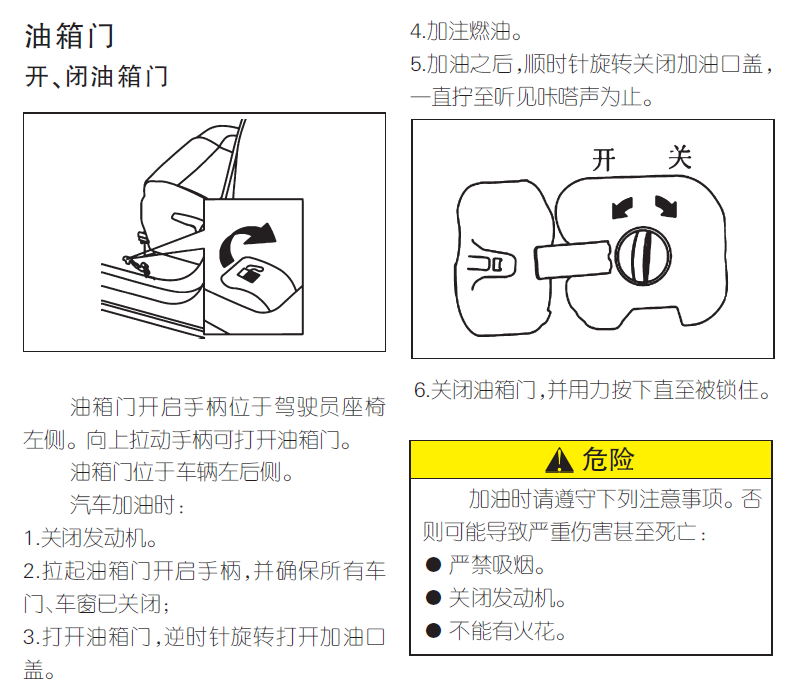 油箱门
开、闭油箱门

油箱门开启手柄位于驾驶员座椅左侧。向上拉动手柄可打开油箱门。

油箱门位于车辆左后侧。

汽车加油时：

1.关闭发动机。

2.拉起油箱门开启手柄，并确保所有车门、车窗已关闭；

3.打开油箱门，逆时针旋转打开加油口盖。

4.加注燃油。

5.加油之后，顺时针旋转关闭加油口盖，一直拧至听见咔嗒声为止。

开 关

6.关闭油箱门，并用力按下直至被锁住。

危险

加油时请遵守下列注意事项。否则可能导致严重伤害甚至死亡：

● 严禁吸烟。
● 关闭发动机。
● 不能有火花。