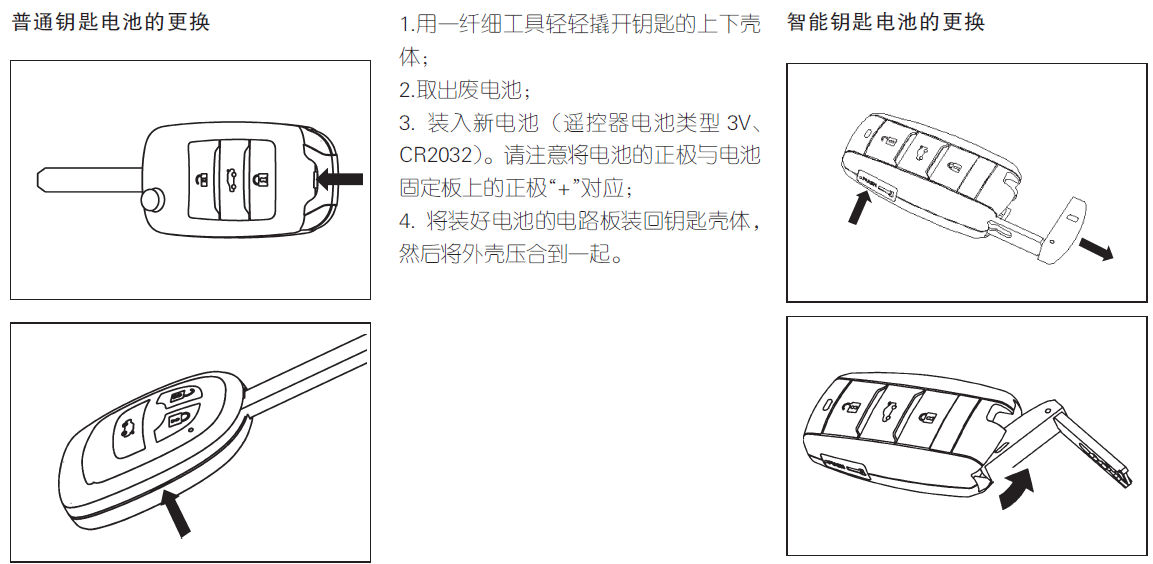 普通钥匙电池的更换

1.用一纤细工具轻轻撬开钥匙的上下壳体；

2.取出废电池；

3. 装入新电池（遥控器电池类型 3V、CR2032）。请注意将电池的正极与电池固定板上的正极“+”对应；

4. 将装好电池的电路板装回钥匙壳体，然后将外壳压合到一起。

智能钥匙电池的更换