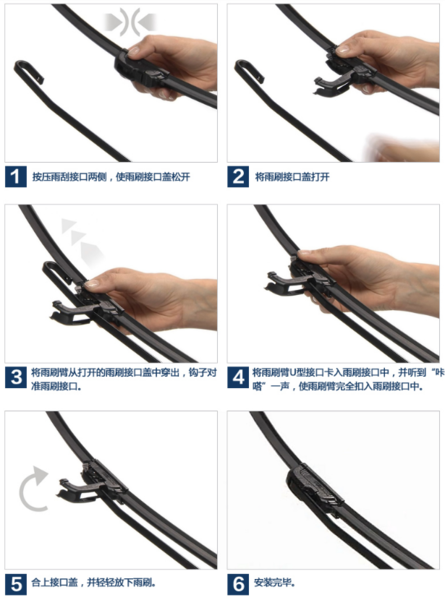 1 按压雨刮接口两侧，使雨刷接口盖松开

2 将雨刷接口盖打开

3 将雨刷臂从打开的雨刷接口盖中穿出，钩子对准雨刷接口。

4 将雨刷臂U型接口卡入雨刷接口中，并听到“咔嗒”一声，使雨刷臂完全扣入雨刷接口中。

5 合上接口盖，并轻轻放下雨刷。

6 安装完毕。