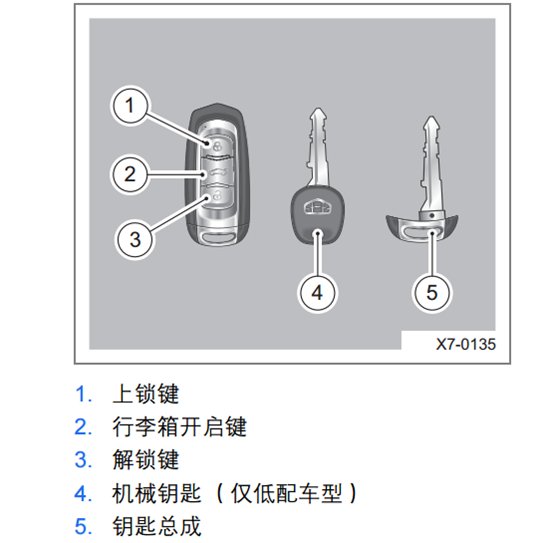 1
2
3
4
5
X7-0135

1. 上锁键
2. 行李箱开启键
3. 解锁键
4. 机械钥匙（仅低配车型）
5. 钥匙总成