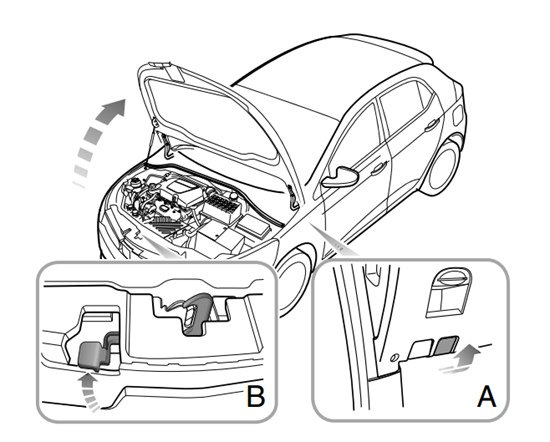 B

A