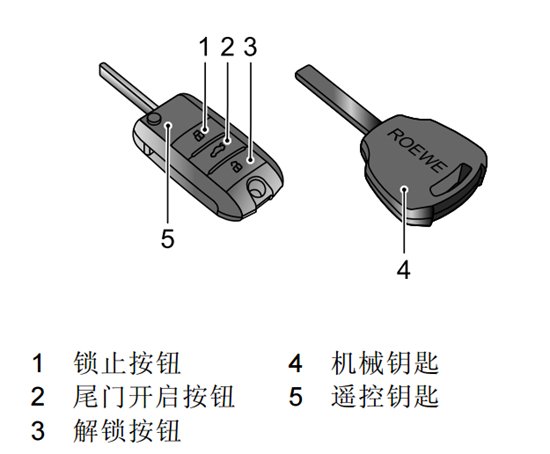 1 2 3

5

ROEWE

4

1 锁止按钮
2 尾门开启按钮
3 解锁按钮

4 机械钥匙
5 遥控钥匙