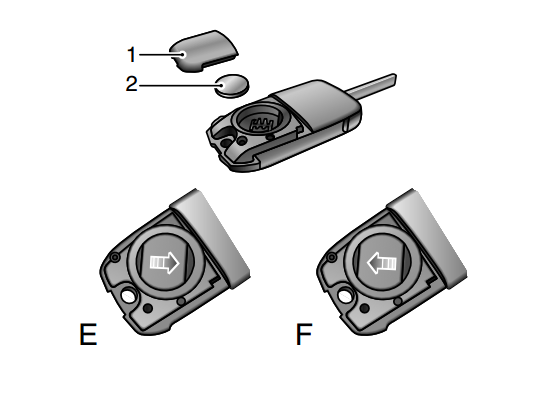 1
2
E
F