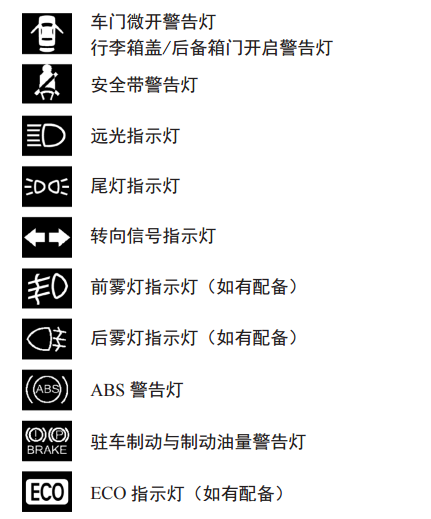 车门微开警告灯
行李箱盖/后备箱门开启警告灯

安全带警告灯

远光指示灯

尾灯指示灯

转向信号指示灯

前雾灯指示灯（如有配备）

后雾灯指示灯（如有配备）

ABS

ABS警告灯

BRAKE

驻车制动与制动油量警告灯

ECO

ECO指示灯（如有配备）