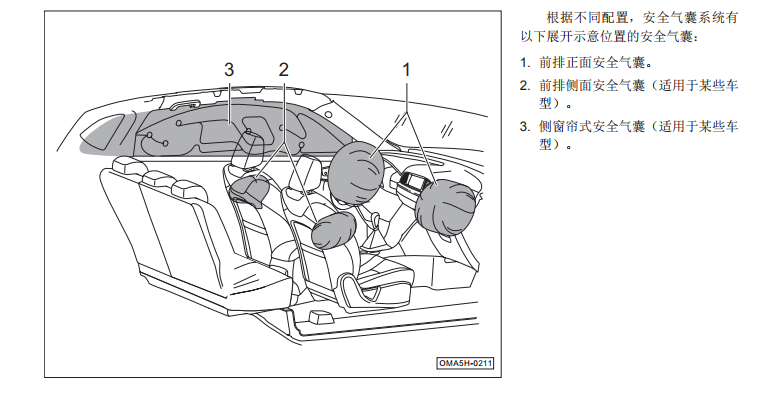 3
2
1
OMA5H-0211

根据不同配置，安全气囊系统有以下展开示意位置的安全气囊：

1. 前排正面安全气囊。

2. 前排侧面安全气囊（适用于某些车型）。

3. 侧窗帘式安全气囊（适用于某些车型）。