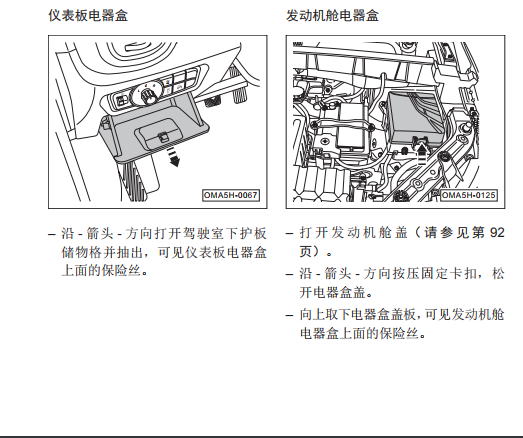 仪表板电器盒

OMA5H-0067

– 沿 - 箭头 - 方向打开驾驶室下护板储物格并抽出，可见仪表板电器盒上面的保险丝。

发动机舱电器盒

OMA5H-0125

– 打开发动机舱盖（请参见第 92 页）。

– 沿 - 箭头 - 方向按压固定卡扣，松开电器盒盖。

– 向上取下电器盒盖板，可见发动机舱电器盒上面的保险丝。