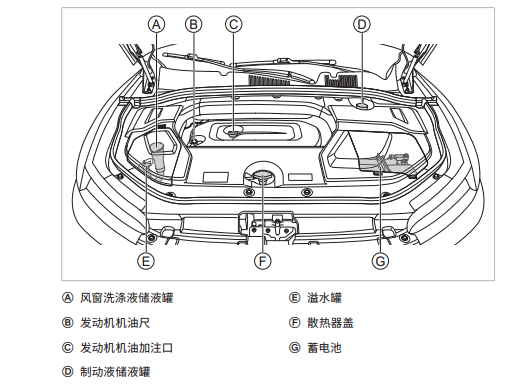 A B C D

E F G

Ⓐ 风窗洗涤液储液罐

Ⓑ 发动机机油尺

Ⓒ 发动机机油加注口

Ⓓ 制动液储液罐

Ⓔ 溢水罐

Ⓕ 散热器盖

Ⓖ 蓄电池