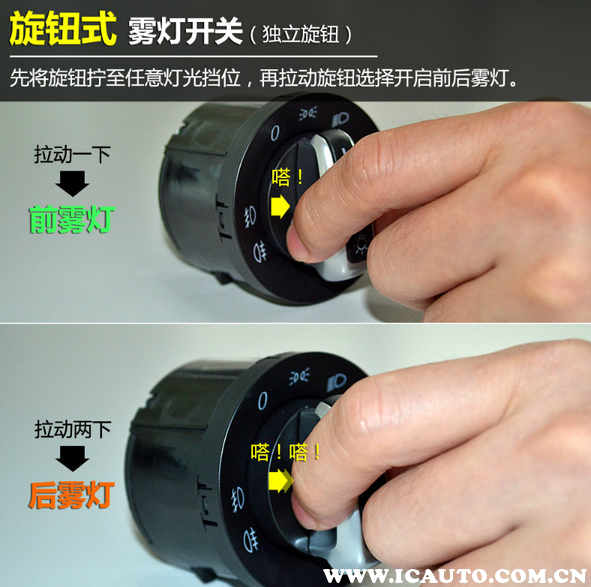 旋钮式 雾灯开关（独立旋钮）

先将旋钮拧至任意灯光挡位，再拉动旋钮选择开启前后雾灯。

拉动一下
前雾灯

0

嗒！

拉动两下
后雾灯

0

嗒！嗒！

WWW.ICAUTO.COM.CN