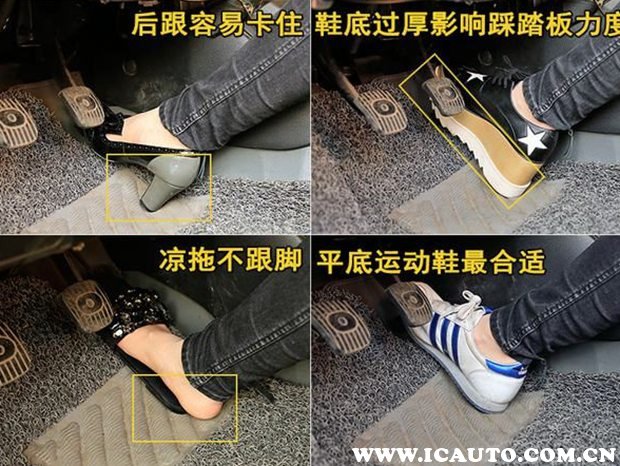 后跟容易卡住

鞋底过厚影响踩踏板力度

凉拖不跟脚

平底运动鞋最合适

WWW.ICAUTO.COM.CN