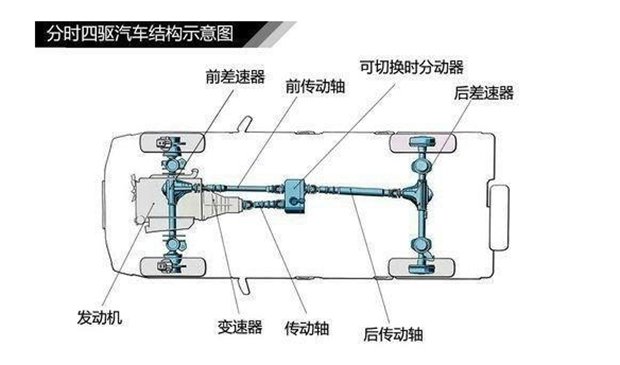 分时四驱汽车结构示意图

前差速器

前传动轴

可切换时分动器

后差速器

发动机

变速器

传动轴

后传动轴