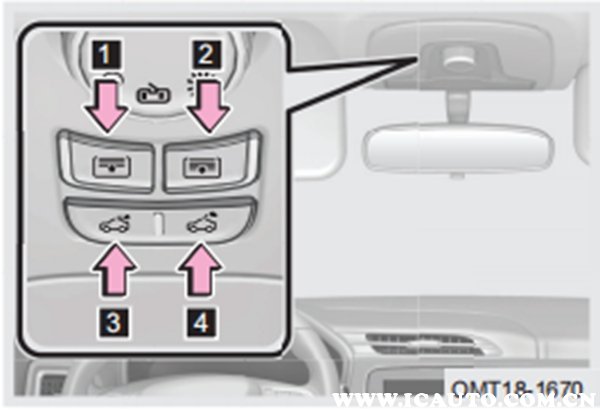 1
2
3
4
OMT18-1670
WWW.ICAUTO.COM.CN