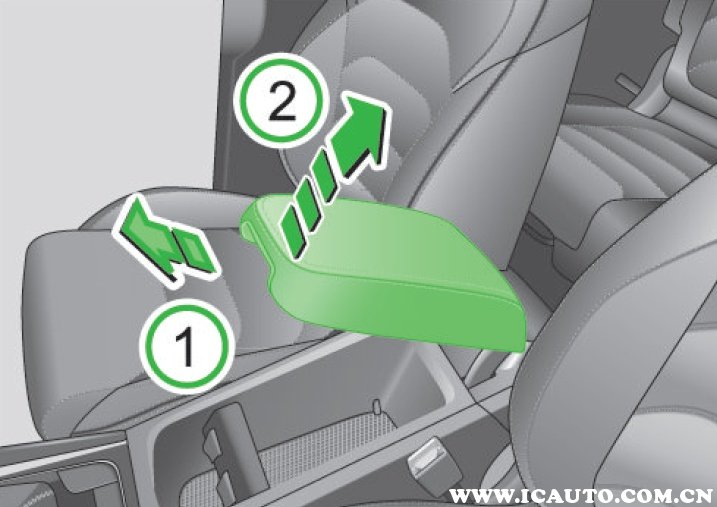 2

1

WWW.ICAUTO.COM.CN