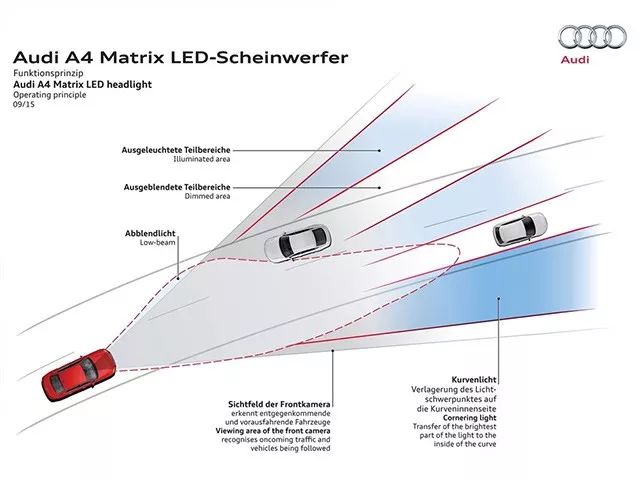 Audi A4 Matrix LED-Scheinwerfer
Funktionsprinzip
Audi A4 Matrix LED headlight
Operating principle
09/15

Audi

Ausgeleuchtete Teilbereiche
Illuminated area

Ausgeblendete Teilbereiche
Dimmed area

Abblendlicht
Low-beam

Sichtfeld der Frontkamera
erkennt entgegenkommende und vorausfahrende Fahrzeuge
Viewing area of the front camera
recognises oncoming traffic and vehicles being followed

Kurvenlicht
Verlagerung des Lichtschwerpunktes auf die Kurveninnenseite
Cornering light
Transfer of the brightest part of the light to the inside of the curve