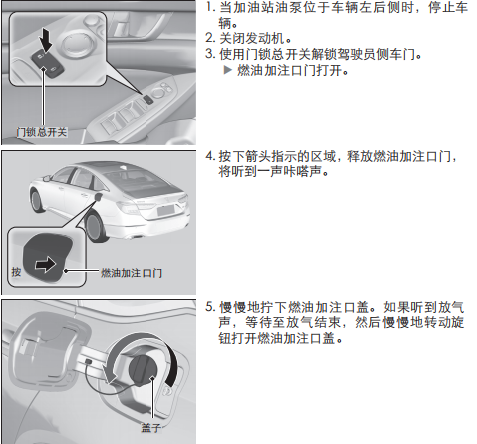 门锁总开关

1. 当加油站油泵位于车辆左后侧时，停止车辆。
2. 关闭发动机。
3. 使用门锁总开关解锁驾驶员侧车门。
▶ 燃油加注口门打开。

按
燃油加注口门

4. 按下箭头指示的区域，释放燃油加注口门，将听到一声咔嗒声。

盖子

5. 慢慢地拧下燃油加注口盖。如果听到放气声，等待至放气结束，然后慢慢地转动旋钮打开燃油加注口盖。