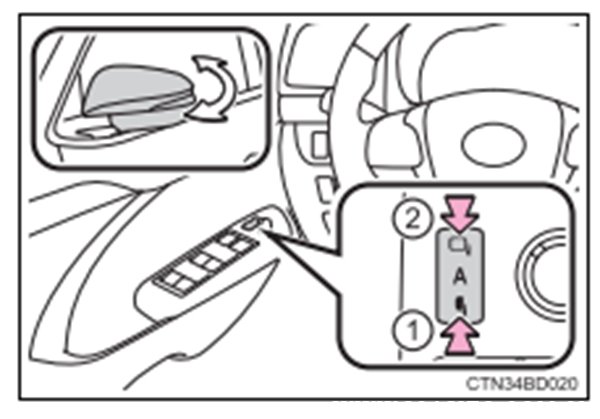 2
A
1
CTN34BD020