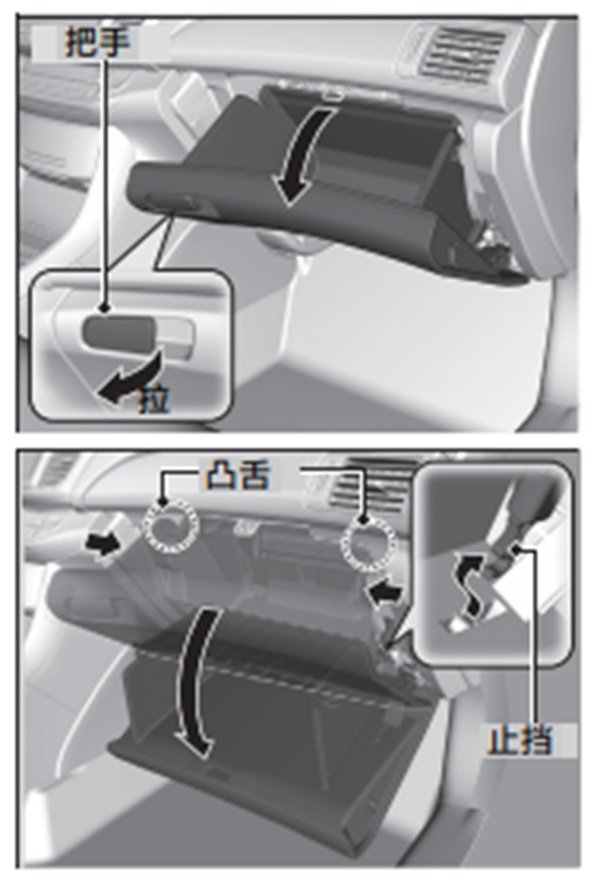 把手

拉

凸舌

止挡