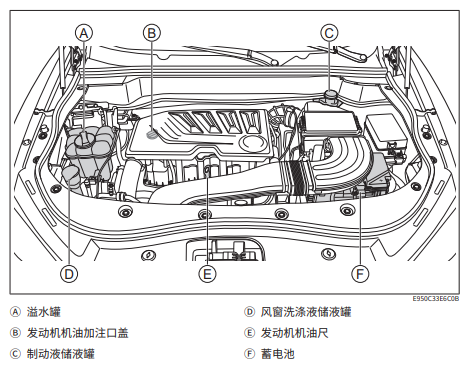 Ⓐ
Ⓑ
Ⓒ
Ⓓ
Ⓔ
Ⓕ

E950C33E6C0B

Ⓐ 溢水罐

Ⓑ 发动机机油加注口盖

Ⓒ 制动液储液罐

Ⓓ 风窗洗涤液储液罐

Ⓔ 发动机机油尺

Ⓕ 蓄电池