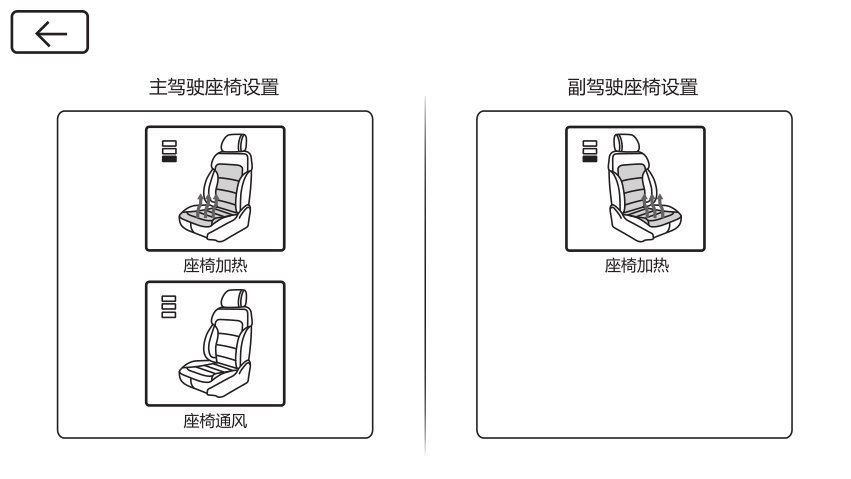 主驾驶座椅设置

座椅加热

座椅通风

副驾驶座椅设置

座椅加热