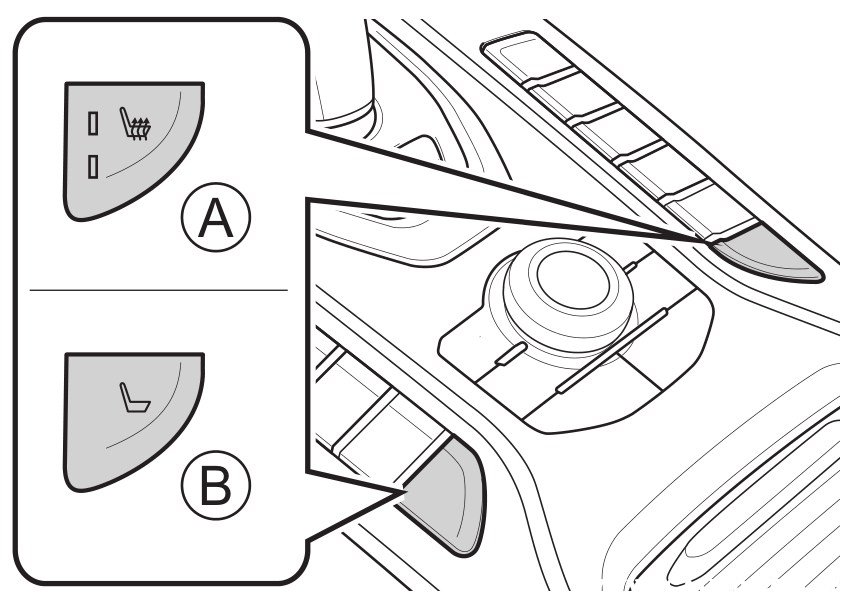 A

B