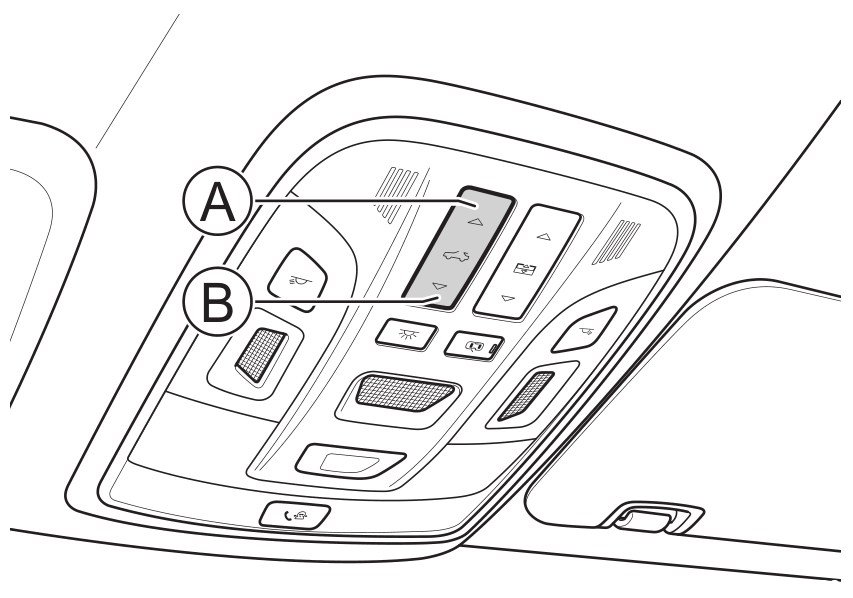 A
B