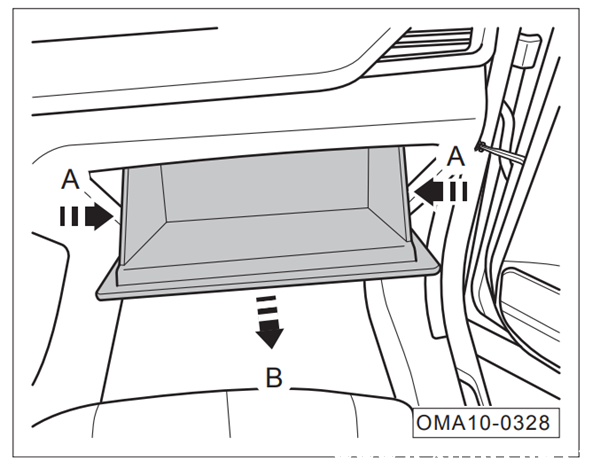 A
A
B
OMA10-0328